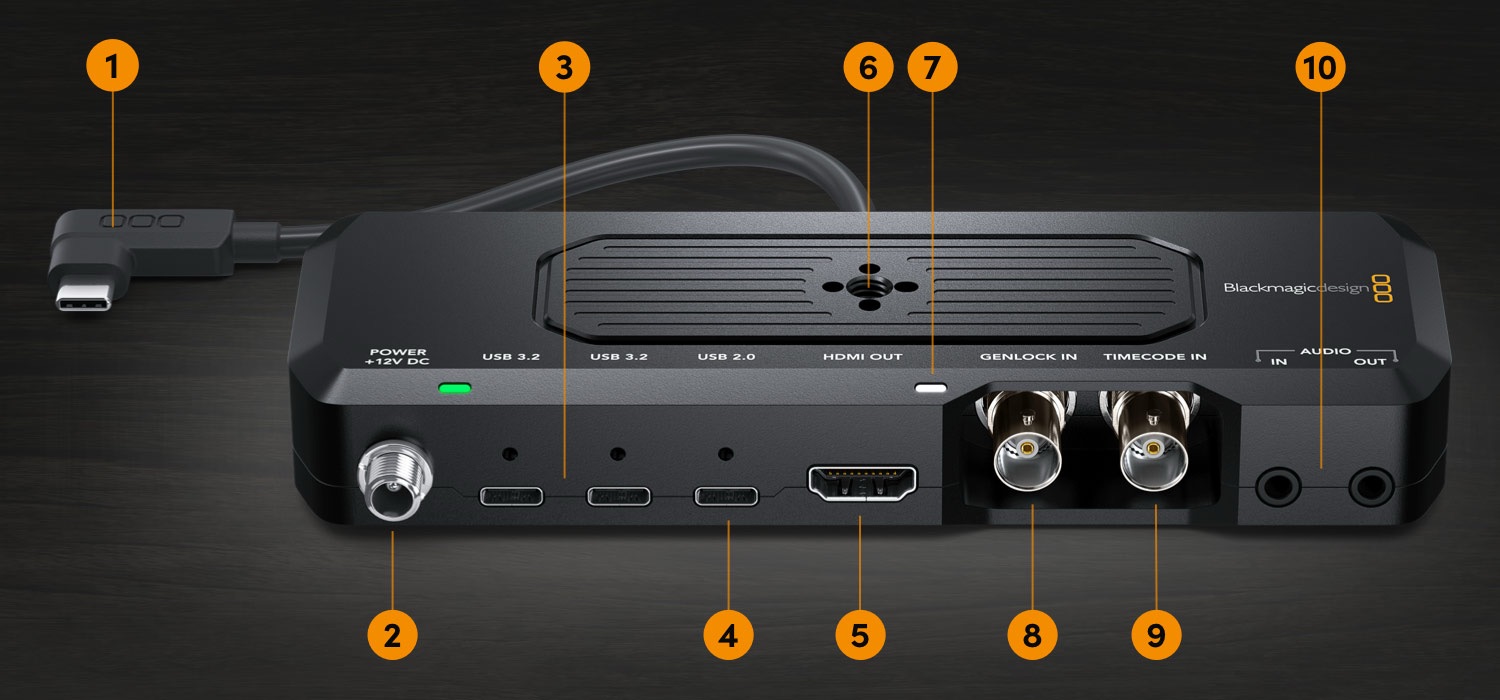 1
3
6
7
10
Blackmagicdesign
POWER +12V DC
USB 3.2
USB 3.2
USB 2.0
HDMI OUT
GENLOCK IN
TIMECODE IN
AUDIO
IN
OUT
2
4
5
8
9